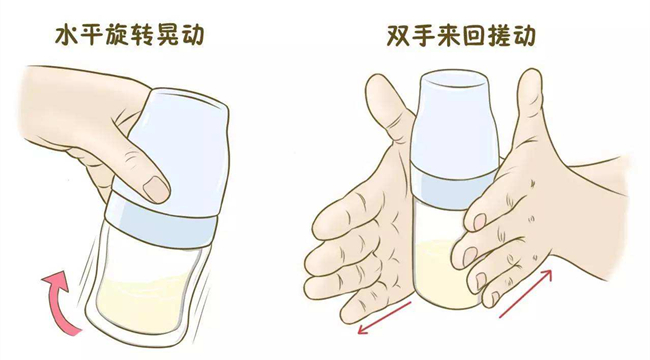 水平旋转晃动

双手来回搓动