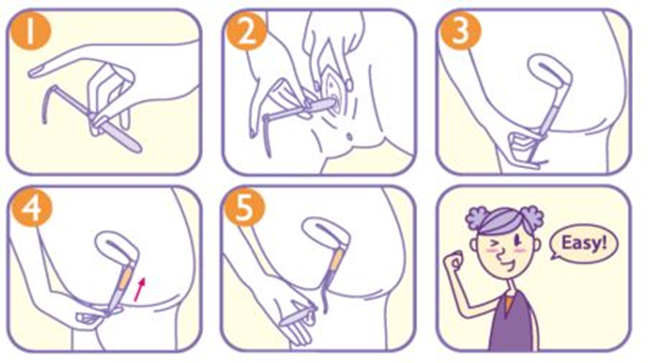 1

2

3

4

5

Easy!